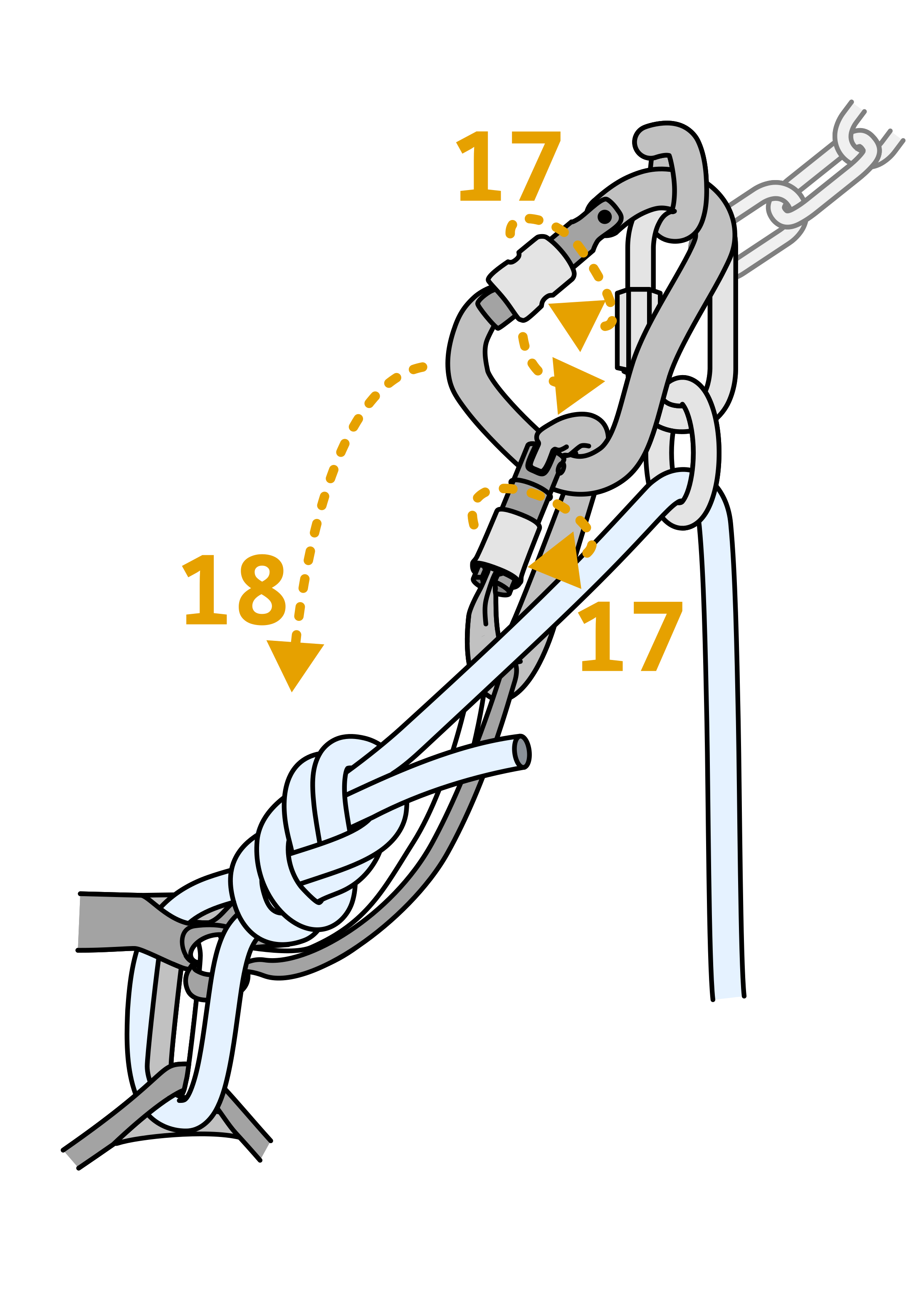 17
18
17