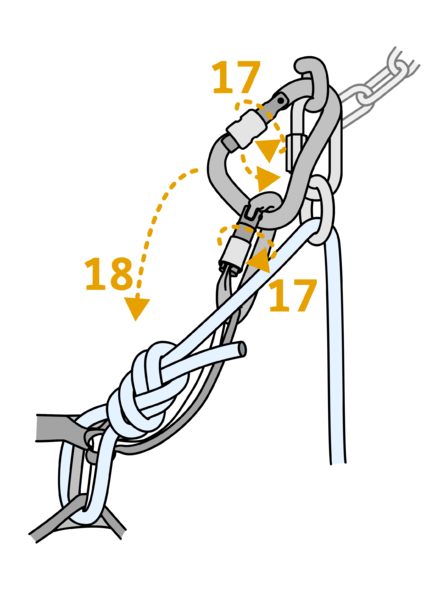 17

18

17